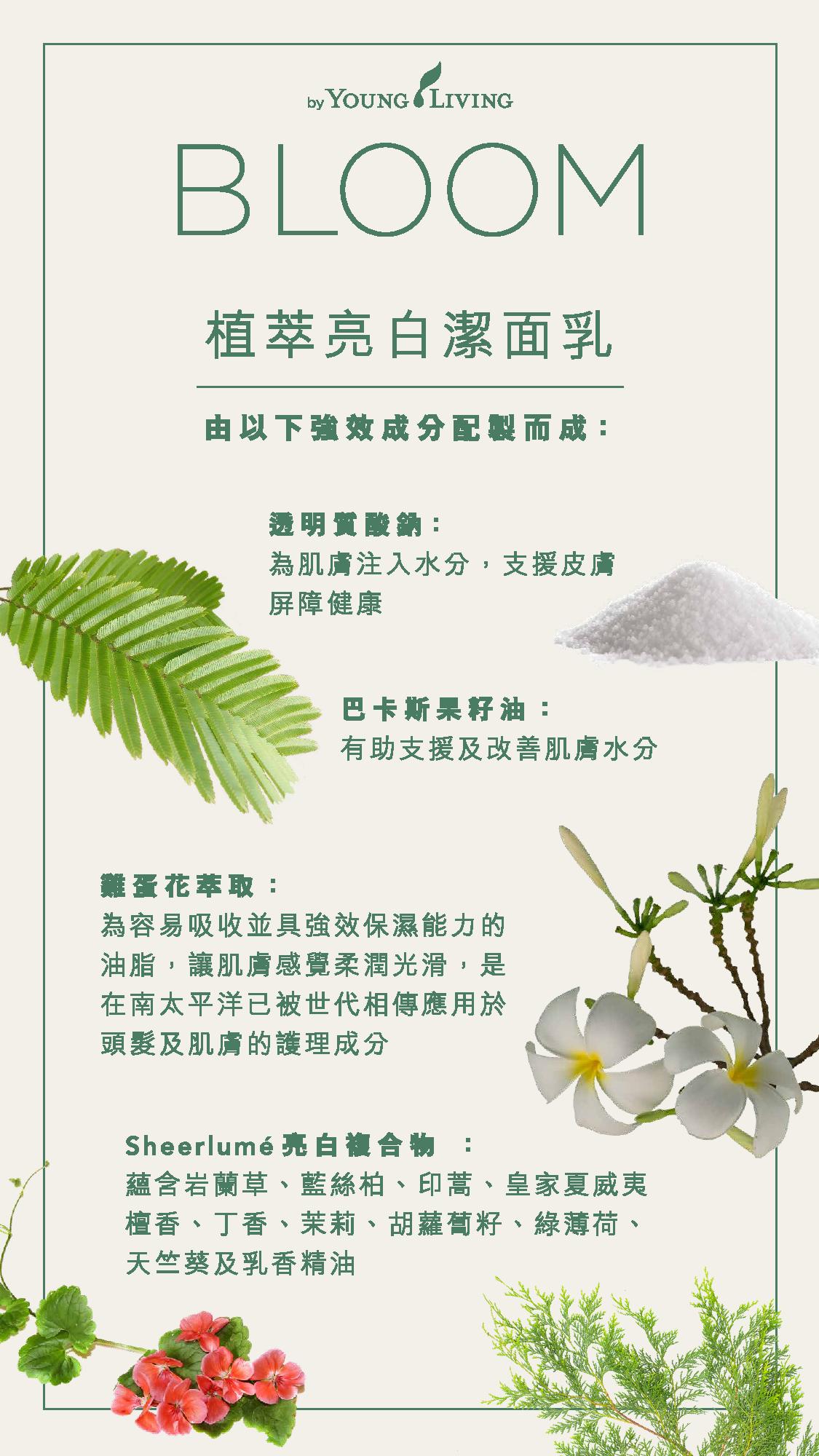 by YOUNG LIVING

BLOOM

植萃亮白潔面乳

由以下強效成分配製而成：

透明質酸鈉：
為肌膚注入水分，支援皮膚屏障健康

巴卡斯果籽油：
有助支援及改善肌膚水分

雞蛋花萃取：
為容易吸收並具強效保濕能力的油脂，讓肌膚感覺柔潤光滑，是在南太平洋已被世代相傳應用於頭髮及肌膚的護理成分

Sheerlumé 亮白複合物 ：
蘊含岩蘭草、藍絲柏、印蒿、皇家夏威夷檀香、丁香、茉莉、胡蘿蔔籽、綠薄荷、天竺葵及乳香精油